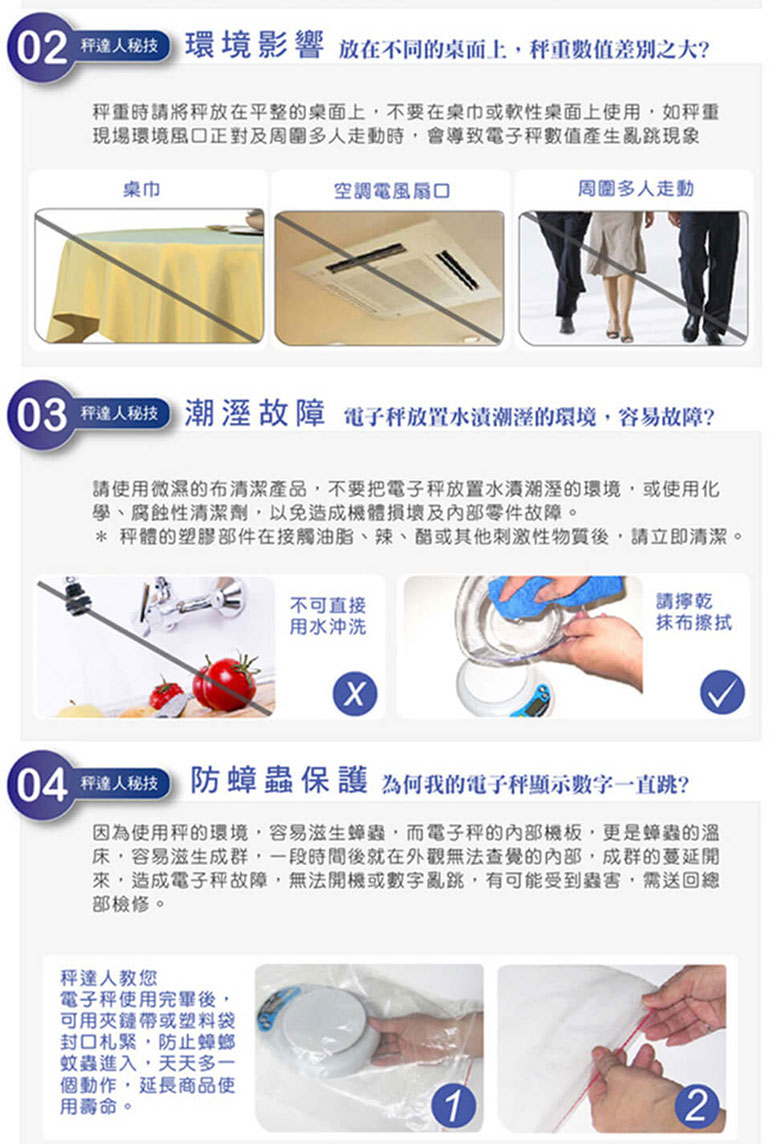 02 秤達人秘技 環境影響 放在不同的桌面上，秤重數值差別之大?

秤重時請將秤放在平整的桌面上，不要在桌巾或軟性桌面上使用，如秤重現場環境風口正對及周圍多人走動時，會導致電子秤數值產生亂跳現象

桌巾

空調電風扇口

周圍多人走動

03 秤達人秘技 潮溼故障 電子秤放置水漬潮溼的環境，容易故障?

請使用微濕的布清潔產品，不要把電子秤放置水漬潮溼的環境，或使用化學、腐蝕性清潔劑，以免造成機體損壞及內部零件故障。
＊ 秤體的塑膠部件在接觸油脂、辣、醋或其他刺激性物質後，請立即清潔。

不可直接用水沖洗

X

請擰乾抹布擦拭

04 秤達人秘技 防蟑蟲保護 為何我的電子秤顯示數字一直跳?

因為使用秤的環境，容易滋生蟑蟲，而電子秤的內部機板，更是蟑蟲的溫床，容易滋生成群，一段時間後就在外觀無法查覺的內部，成群的蔓延開來，造成電子秤故障，無法開機或數字亂跳，有可能受到蟲害，需送回總部檢修。

秤達人教您
電子秤使用完畢後，可用夾鏈帶或塑料袋封口札緊，防止蟑螂蚊蟲進入，天天多一個動作，延長商品使用壽命。

1

2