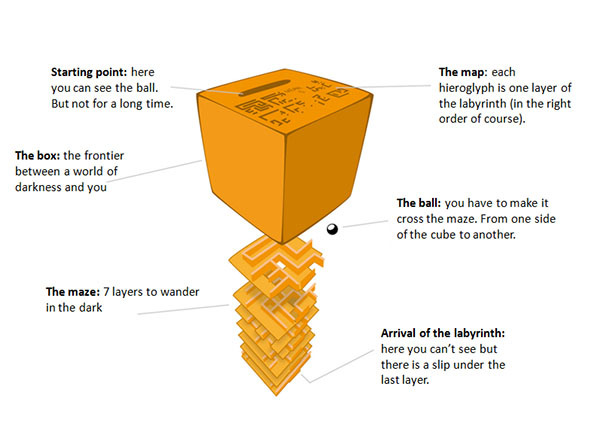 **Starting point:** here you can see the ball. But not for a long time.

**The map:** each hieroglyph is one layer of the labyrinth (in the right order of course).

**The box:** the frontier between a world of darkness and you

**The ball:** you have to make it cross the maze. From one side of the cube to another.

**The maze:** 7 layers to wander in the dark

**Arrival of the labyrinth:** here you can't see but there is a slip under the last layer.