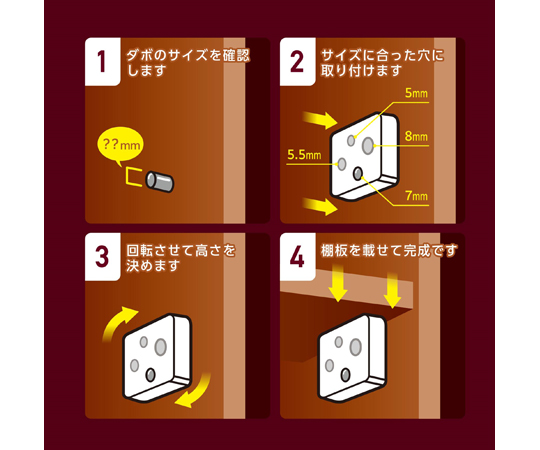 1
ダボのサイズを確認します

??mm

2
サイズに合った穴に取り付けます

5mm
8mm
5.5mm
7mm

3
回転させて高さを決めます

4
棚板を載せて完成です