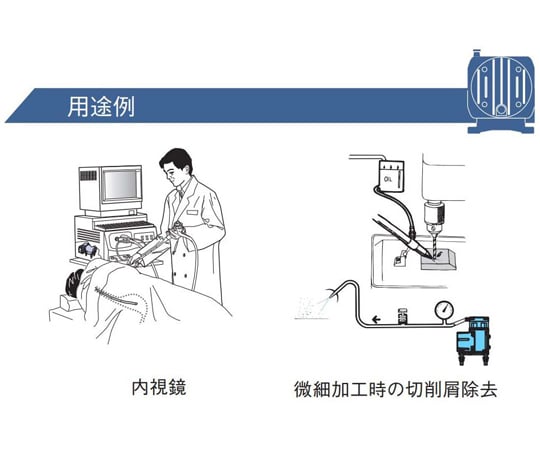 用途例

OIL

内視鏡

微細加工時の切削屑除去